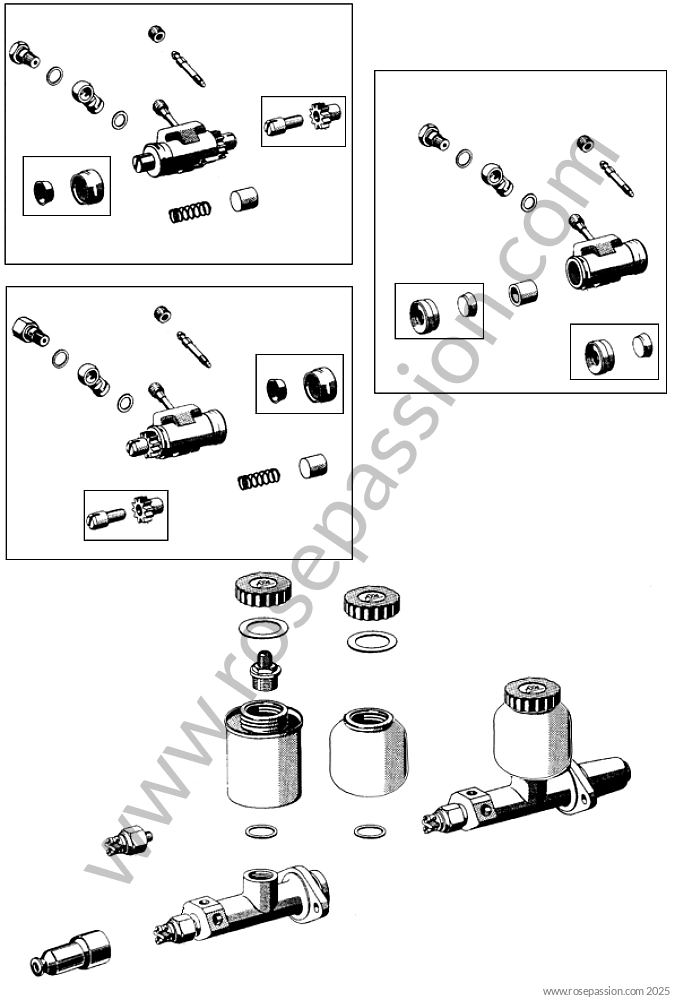 www.rosepassion.com

www.rosepassion.com 2025