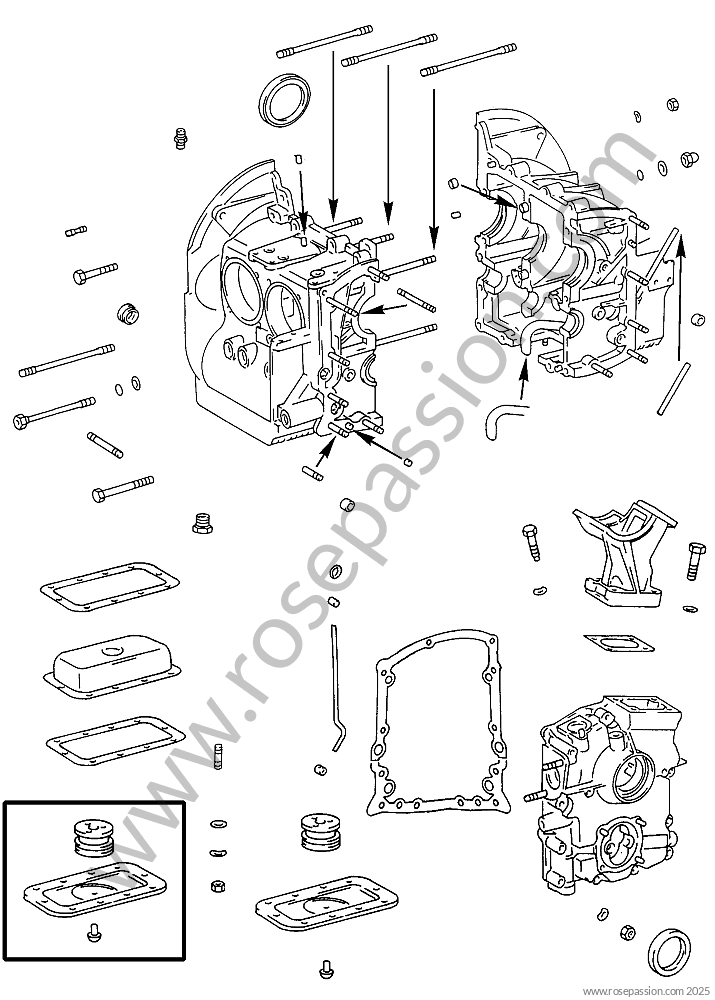 www.rosepassion.com

www.rosepassion.com 2025