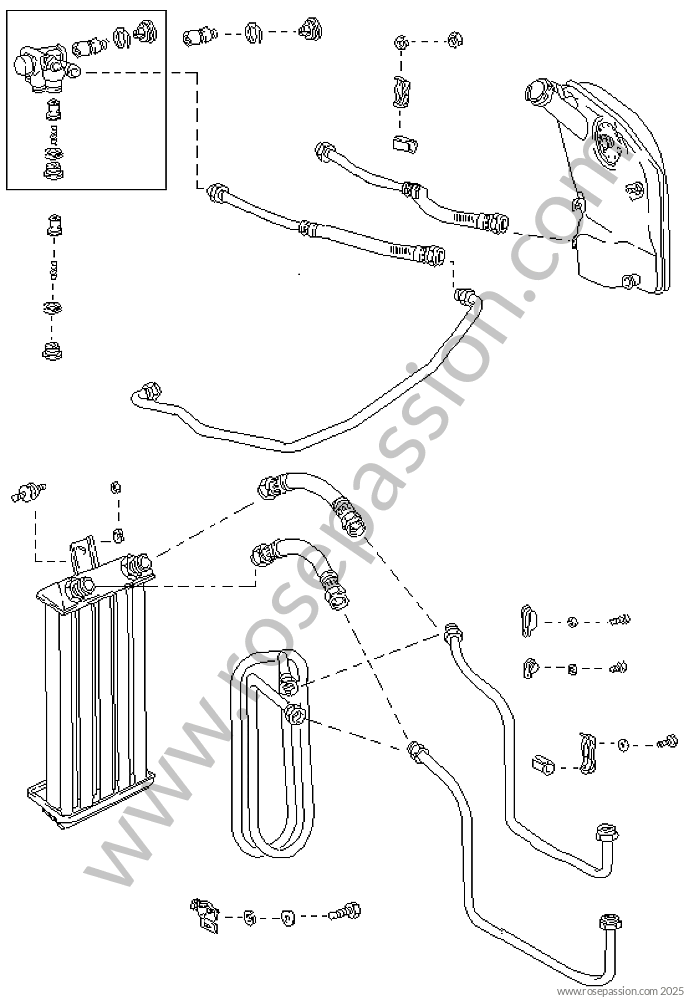 www.rosepassion.com

www.rosepassion.com 2025