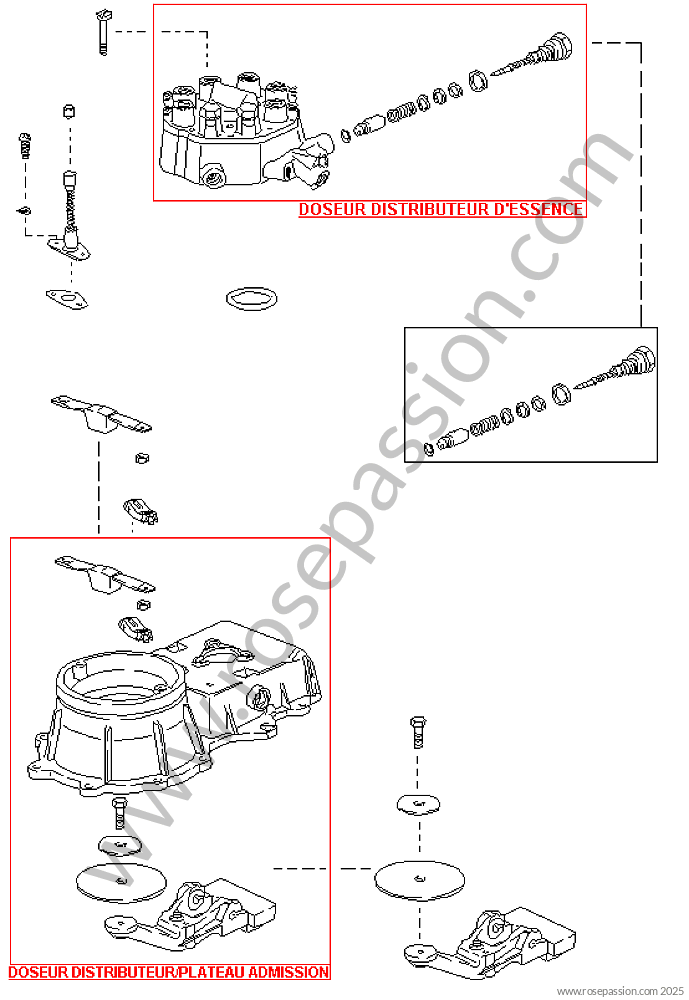 DOSEUR DISTRIBUTEUR D'ESSENCE

www.rosepassion.com

DOSEUR DISTRIBUTEUR/PLATEAU ADMISSION

www.rosepassion.com 2025