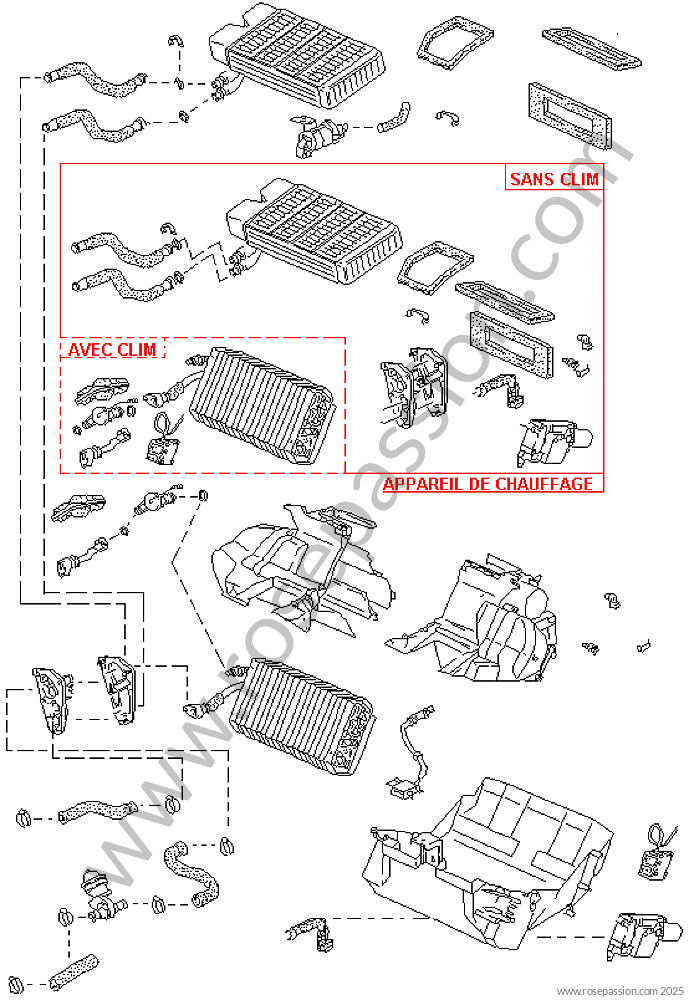 SANS CLIM

AVEC CLIM

APPAREIL DE CHAUFFAGE

www.rosepassion.com

www.rosepassion.com 2025