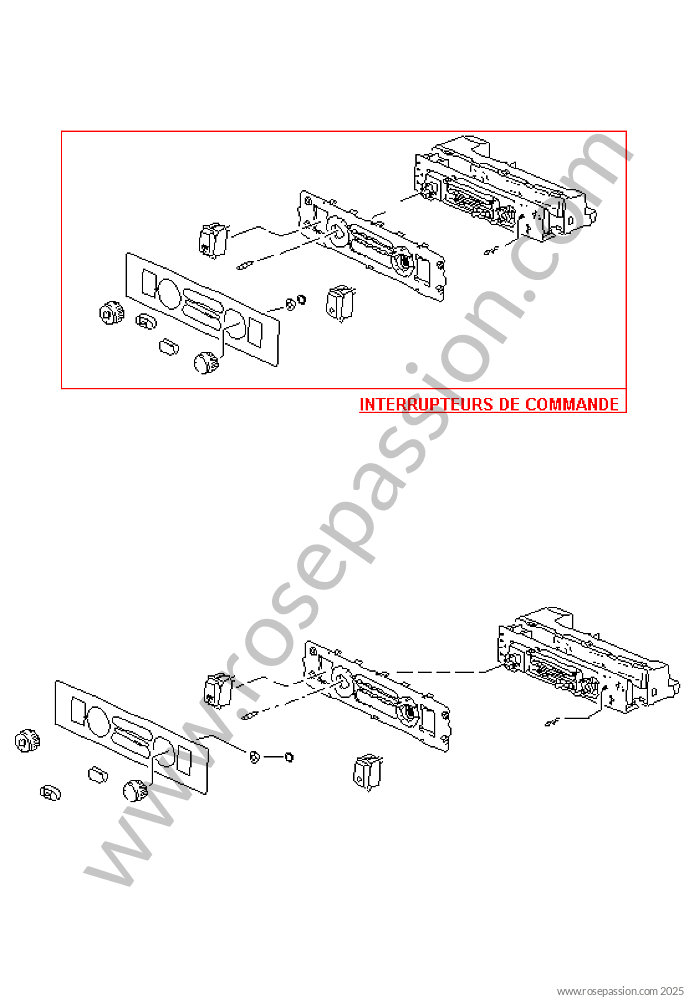 INTERRUPTEURS DE COMMANDE

www.rosepassion.com

www.rosepassion.com 2025