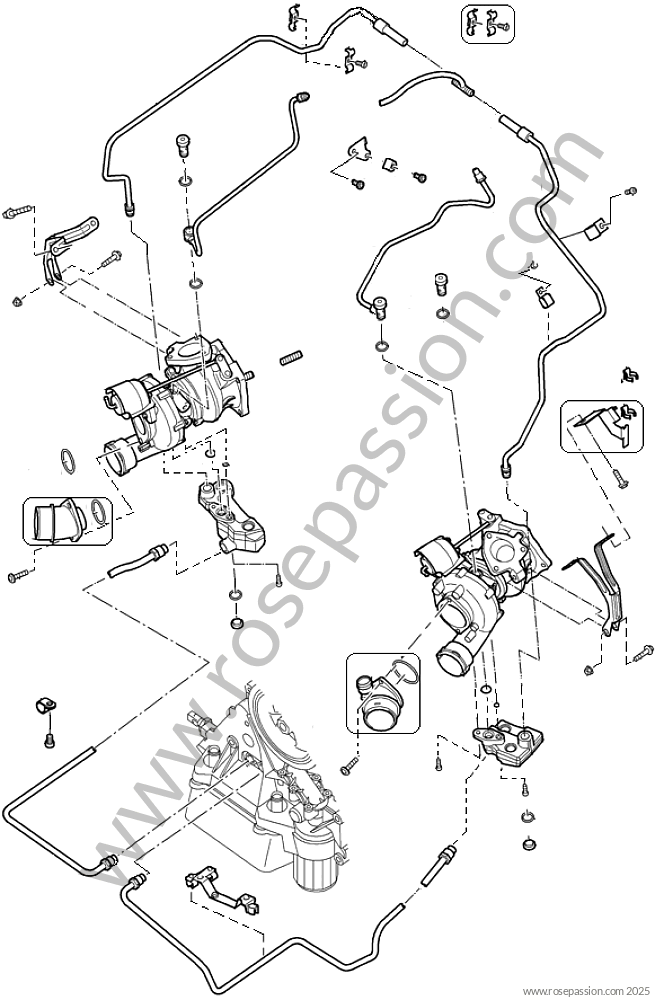 www.rosepassion.com

www.rosepassion.com 2025