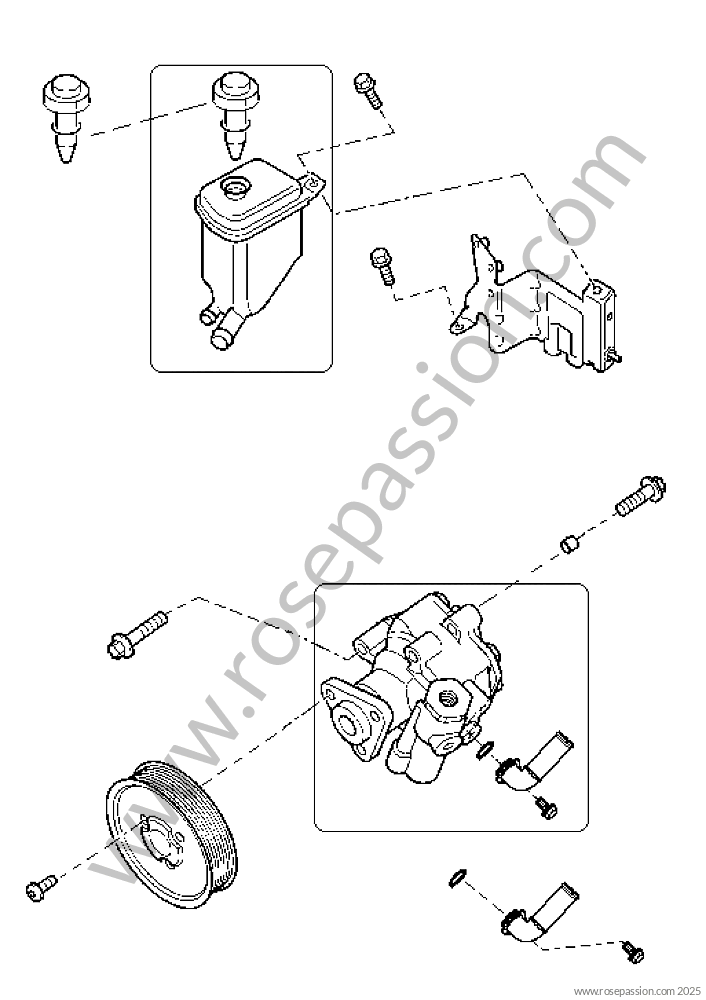 www.rosepassion.com

www.rosepassion.com 2025