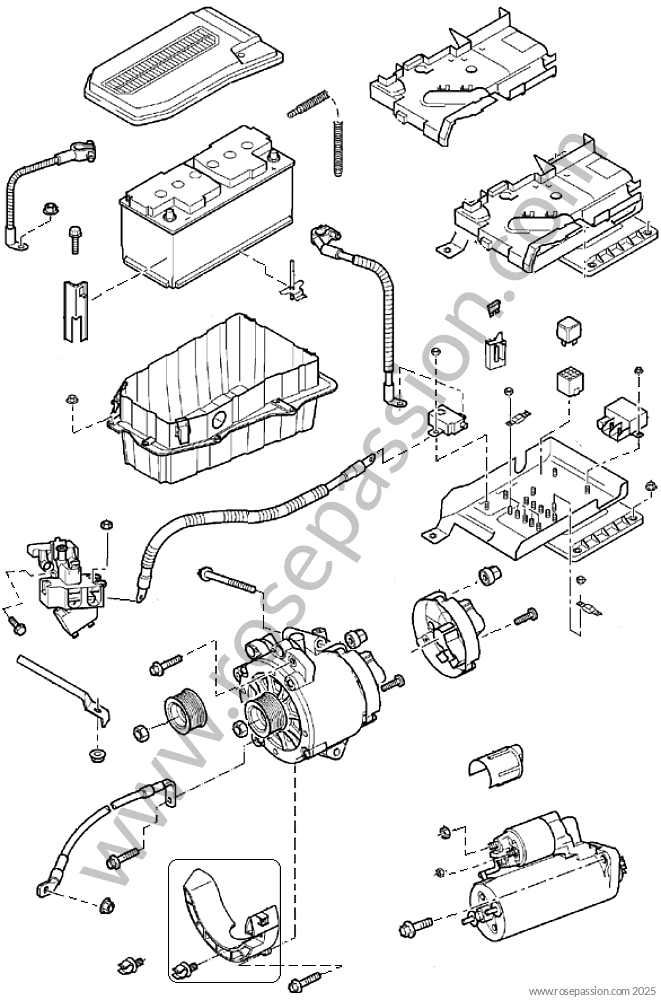 www.rosepassion.com

www.rosepassion.com 2025