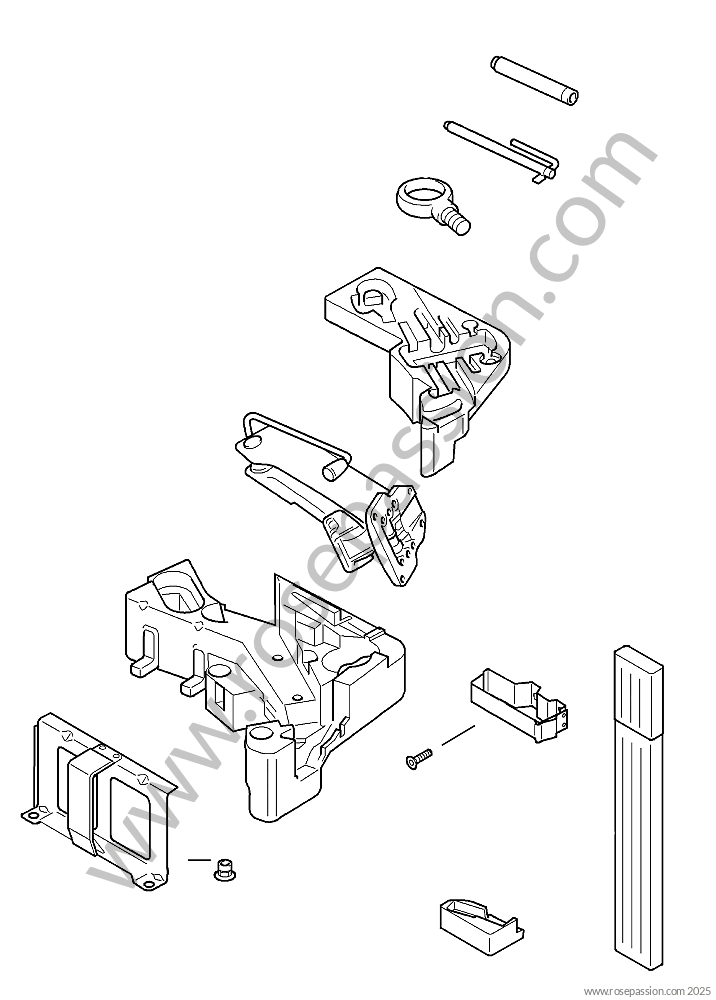 www.rosepassion.com

www.rosepassion.com 2025