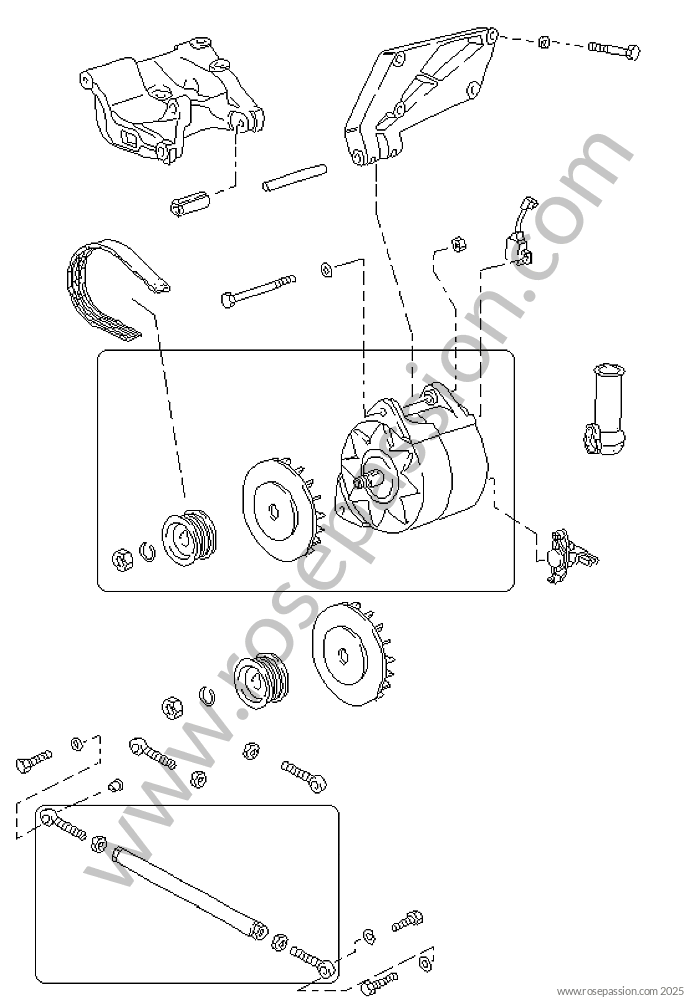 www.rosepassion.com

www.rosepassion.com 2025