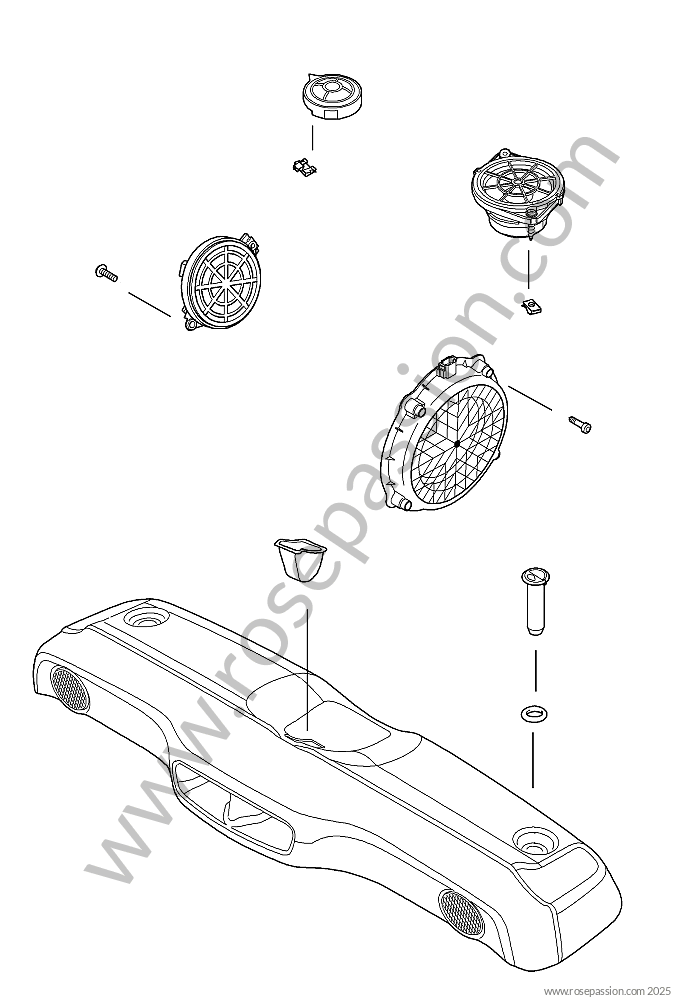 www.rosepassion.com

www.rosepassion.com 2025