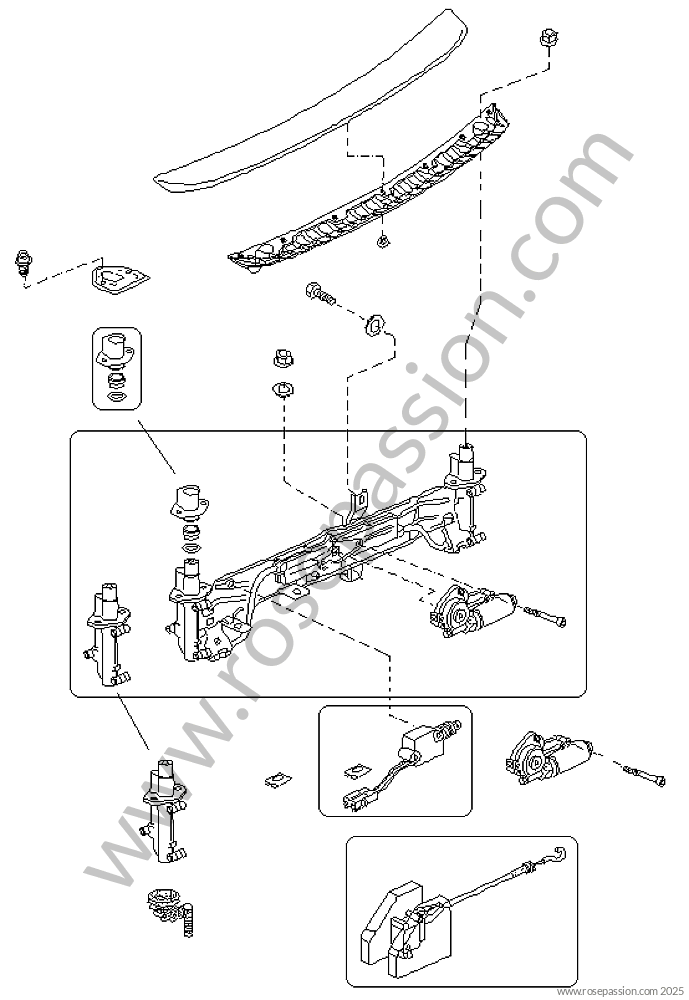 www.rosepassion.com

www.rosepassion.com 2025