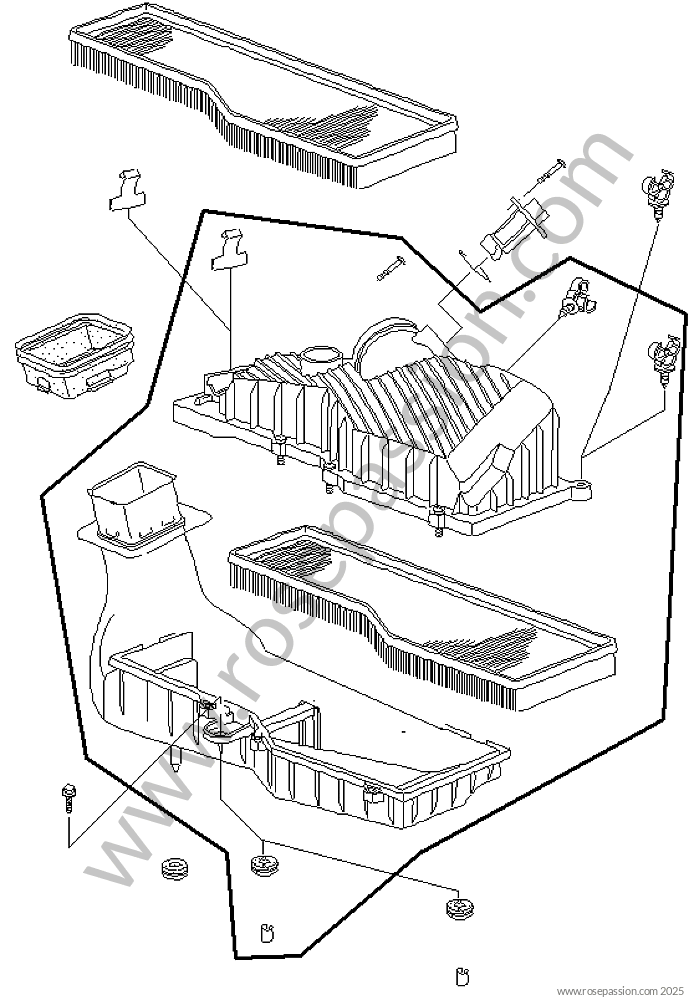 www.rosepassion.com

www.rosepassion.com 2025