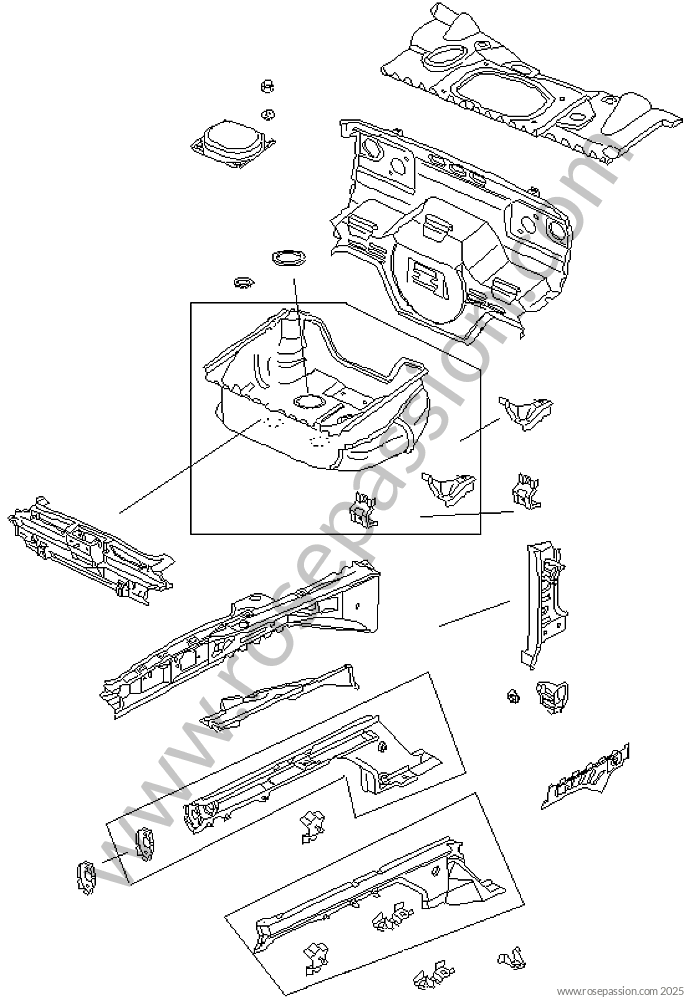 www.rosepassion.com

www.rosepassion.com 2025