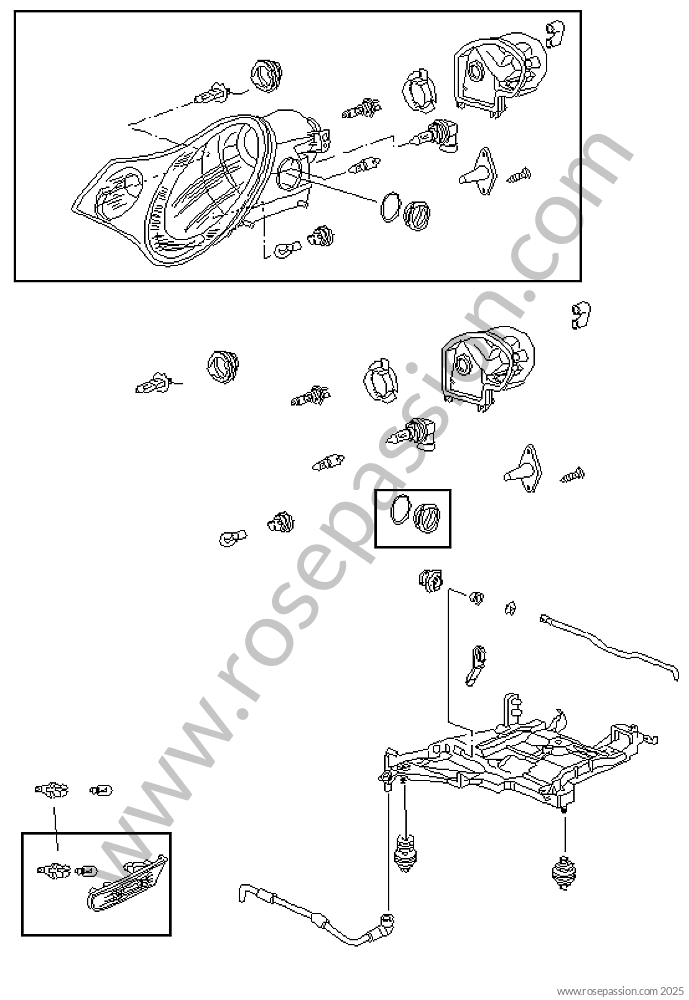 www.rosepassion.com

www.rosepassion.com 2025