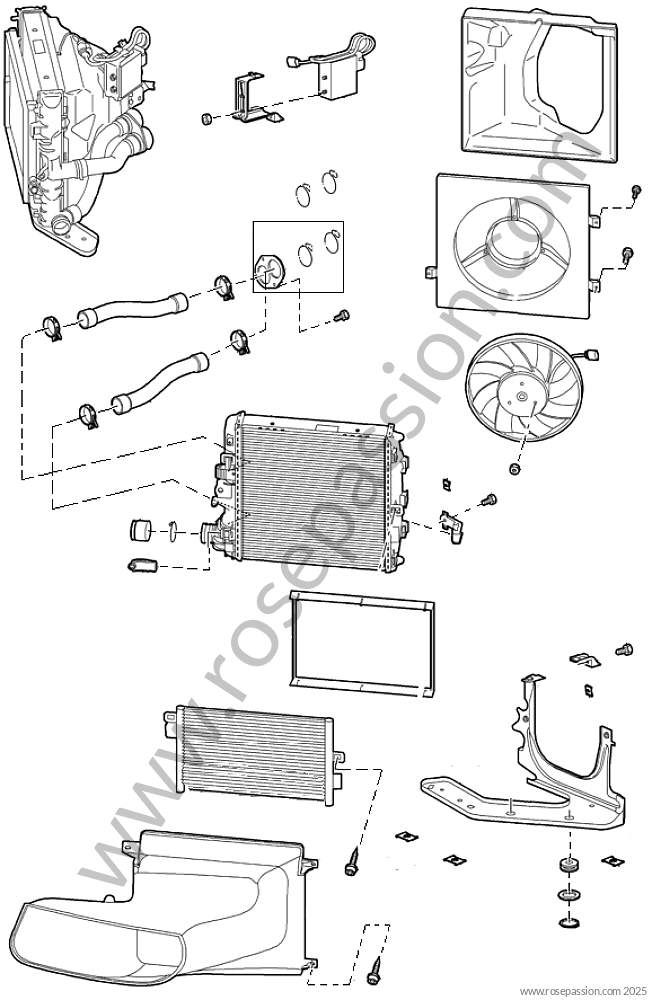 www.rosepassion.com

www.rosepassion.com 2025