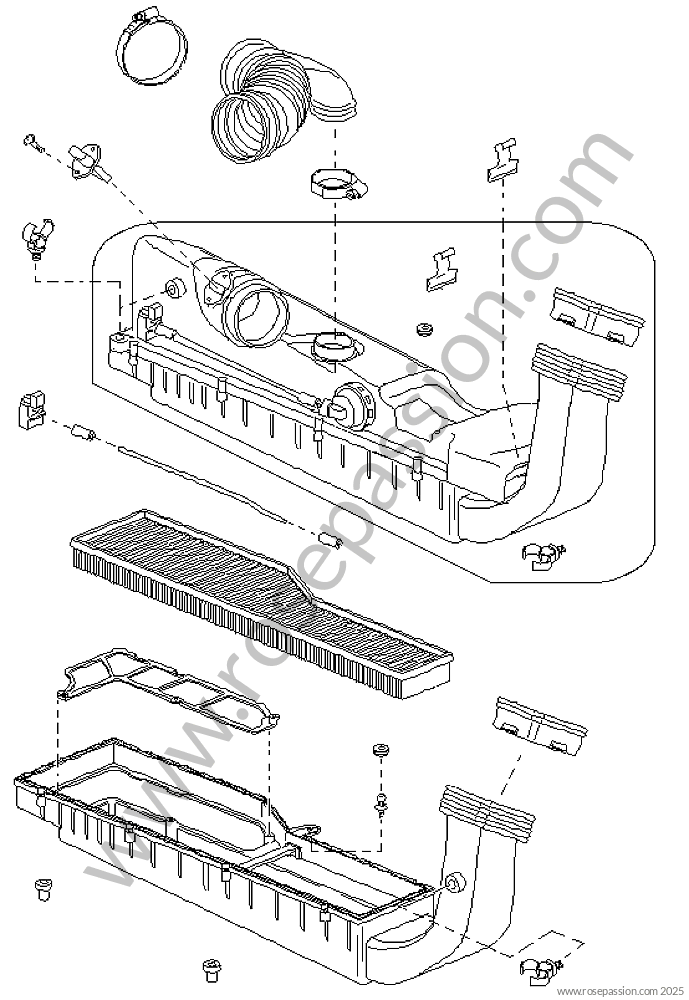 www.rosepassion.com

www.rosepassion.com 2025