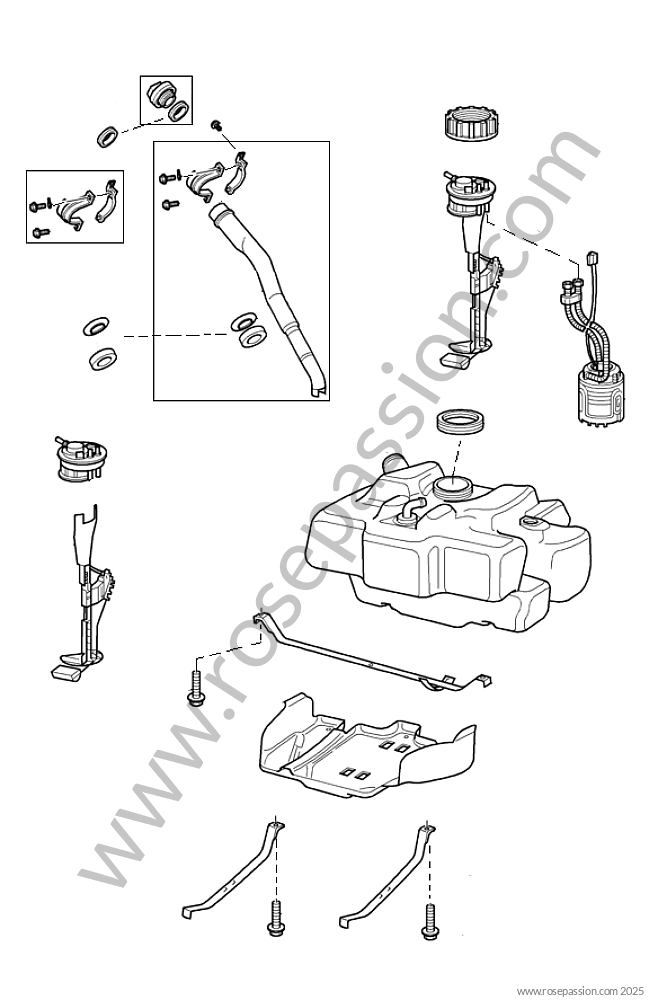 www.rosepassion.com

www.rosepassion.com 2025