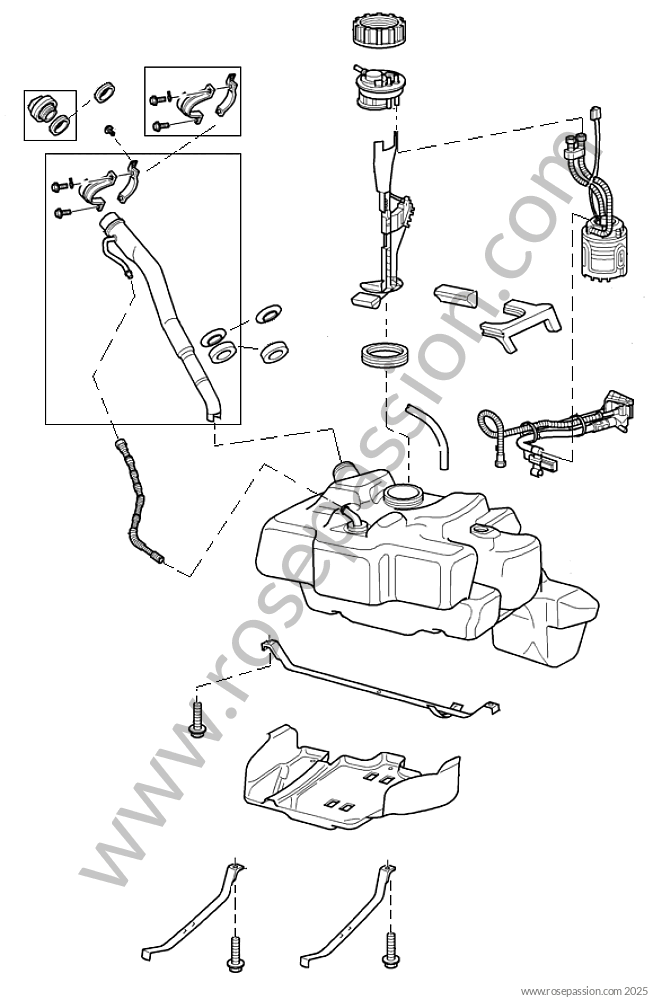 www.rosepassion.com

www.rosepassion.com 2025