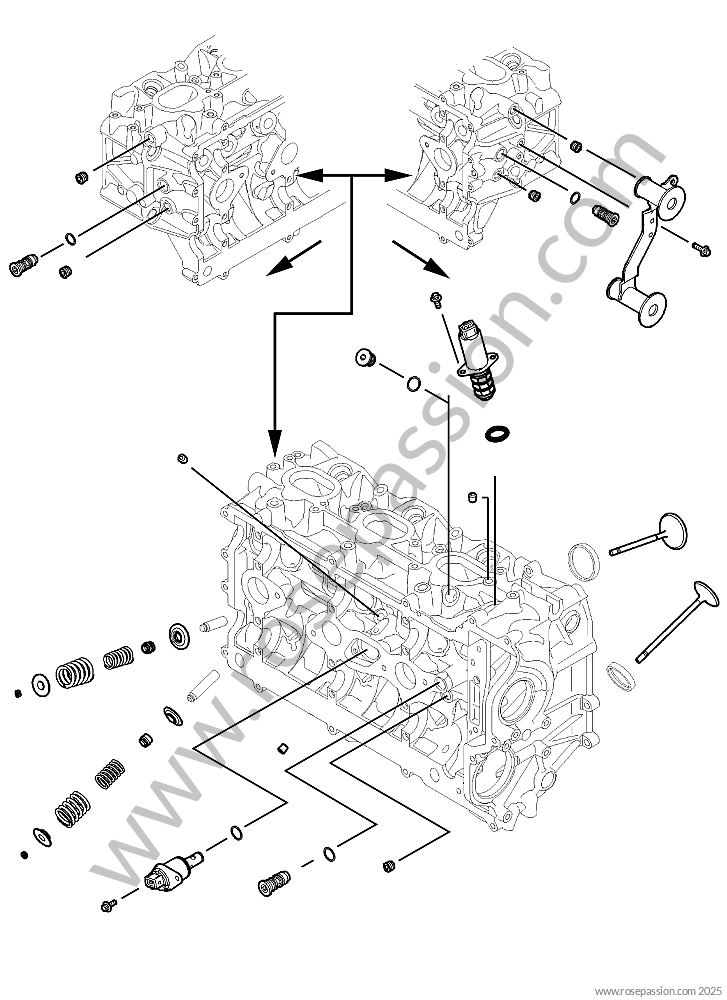 www.rosepassion.com

www.rosepassion.com 2025