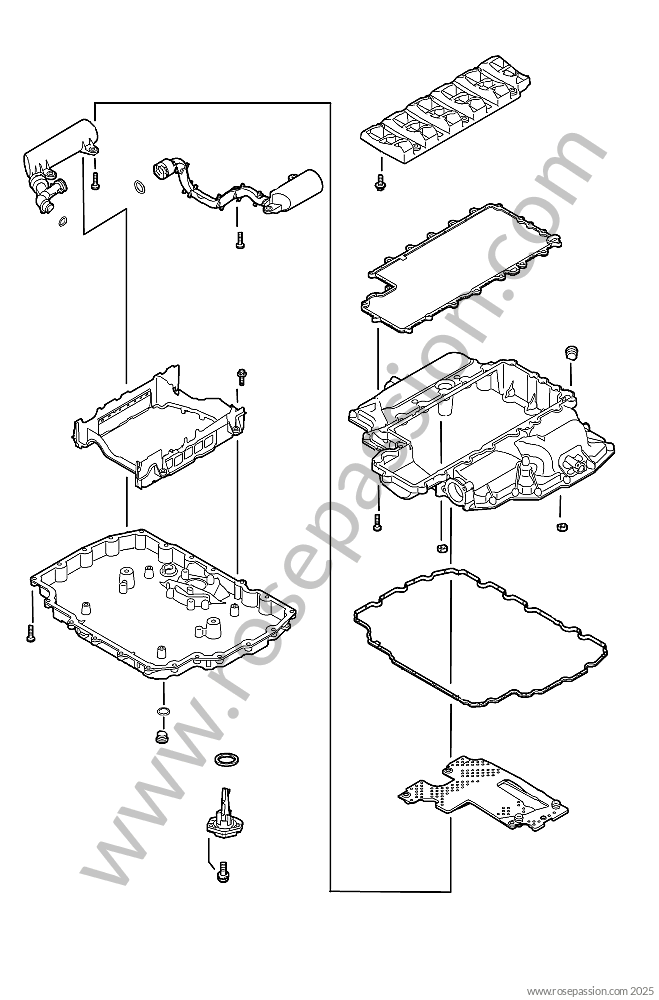 www.rosepassion.com

www.rosepassion.com 2025