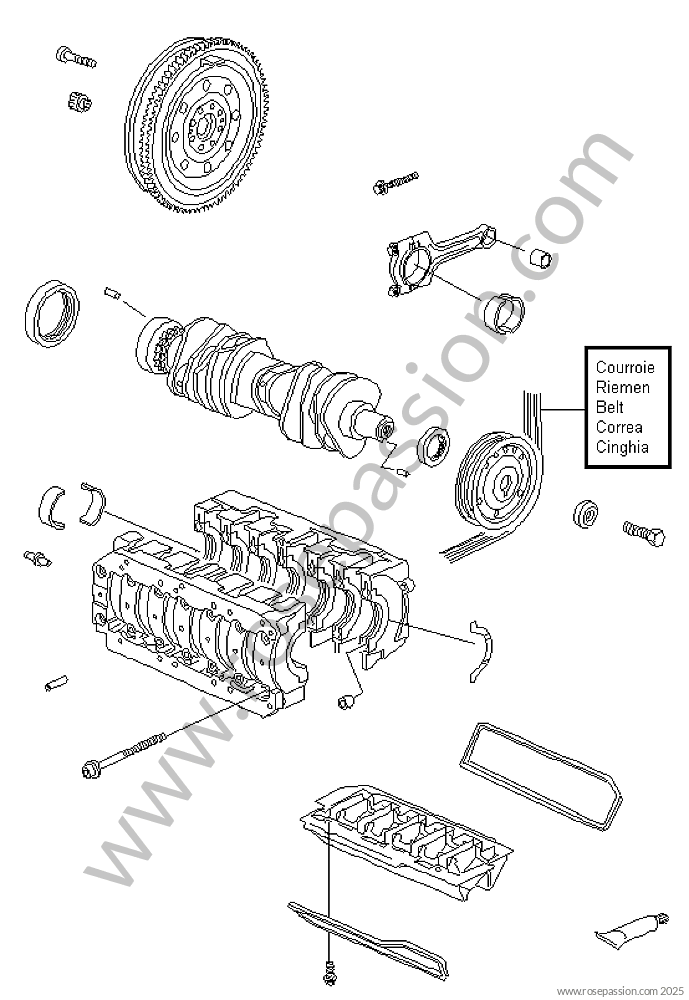 Courroie
Riemen
Belt
Correa
Cinghia

www.rosepassion.com

www.rosepassion.com 2025