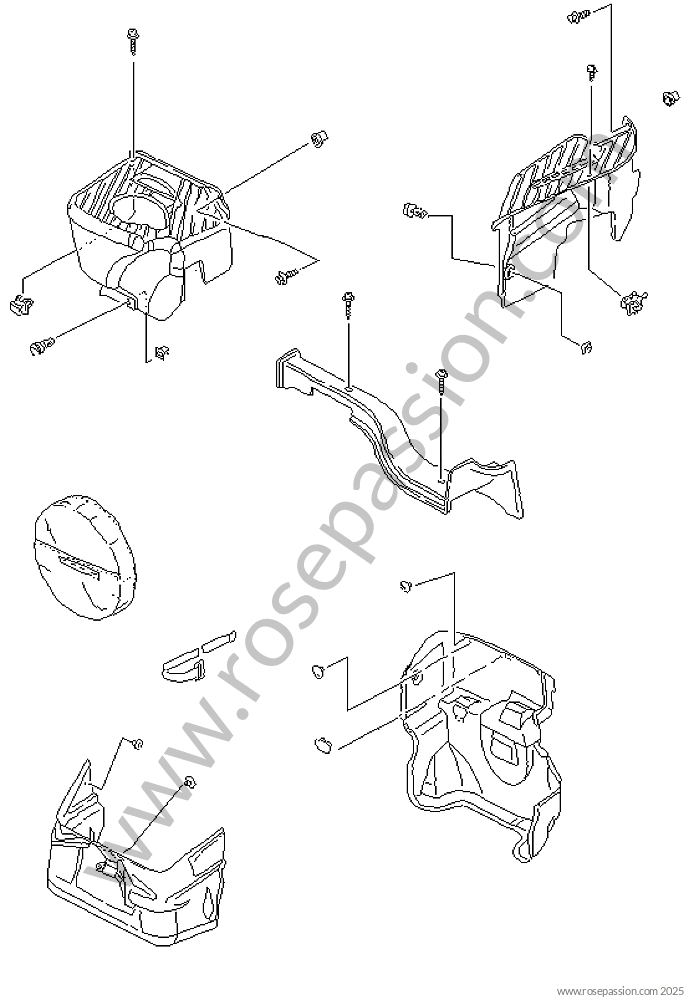 www.rosepassion.com

www.rosepassion.com 2025