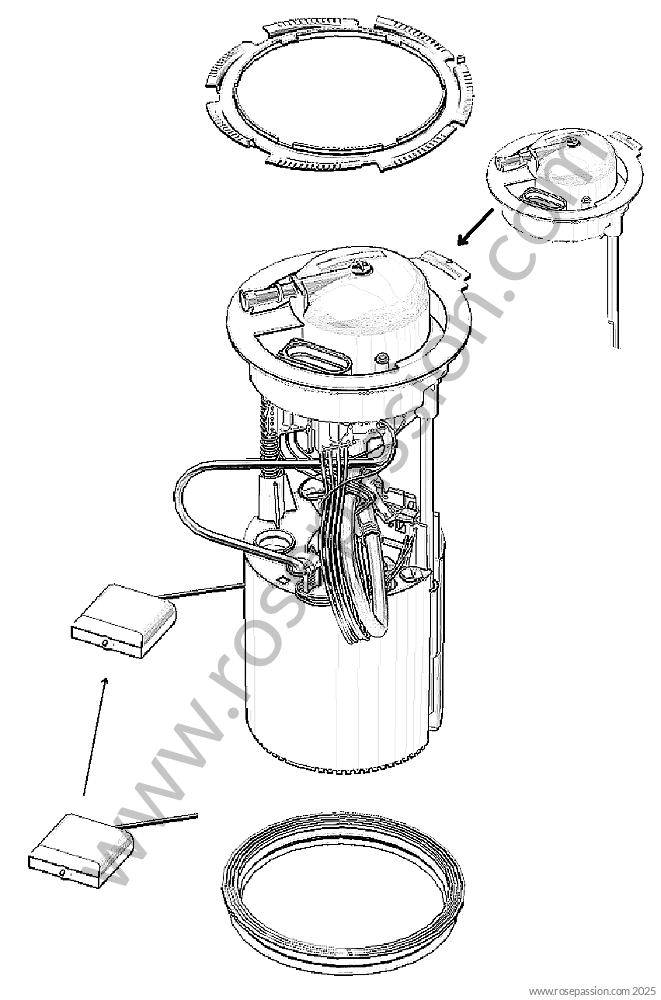 www.rosepassion.com

www.rosepassion.com 2025