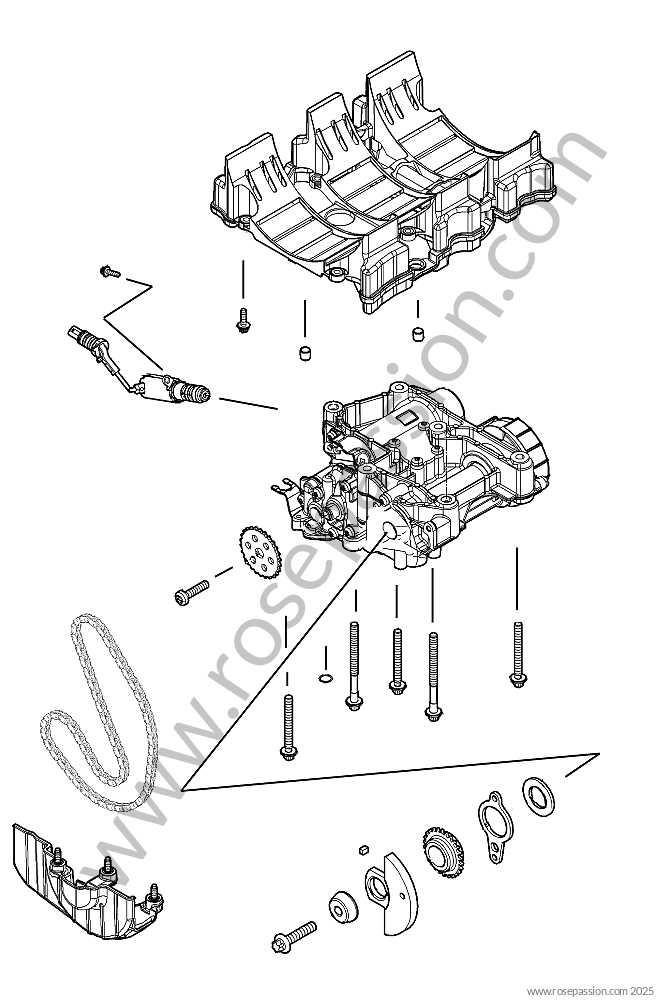 www.rosepassion.com

www.rosepassion.com 2025