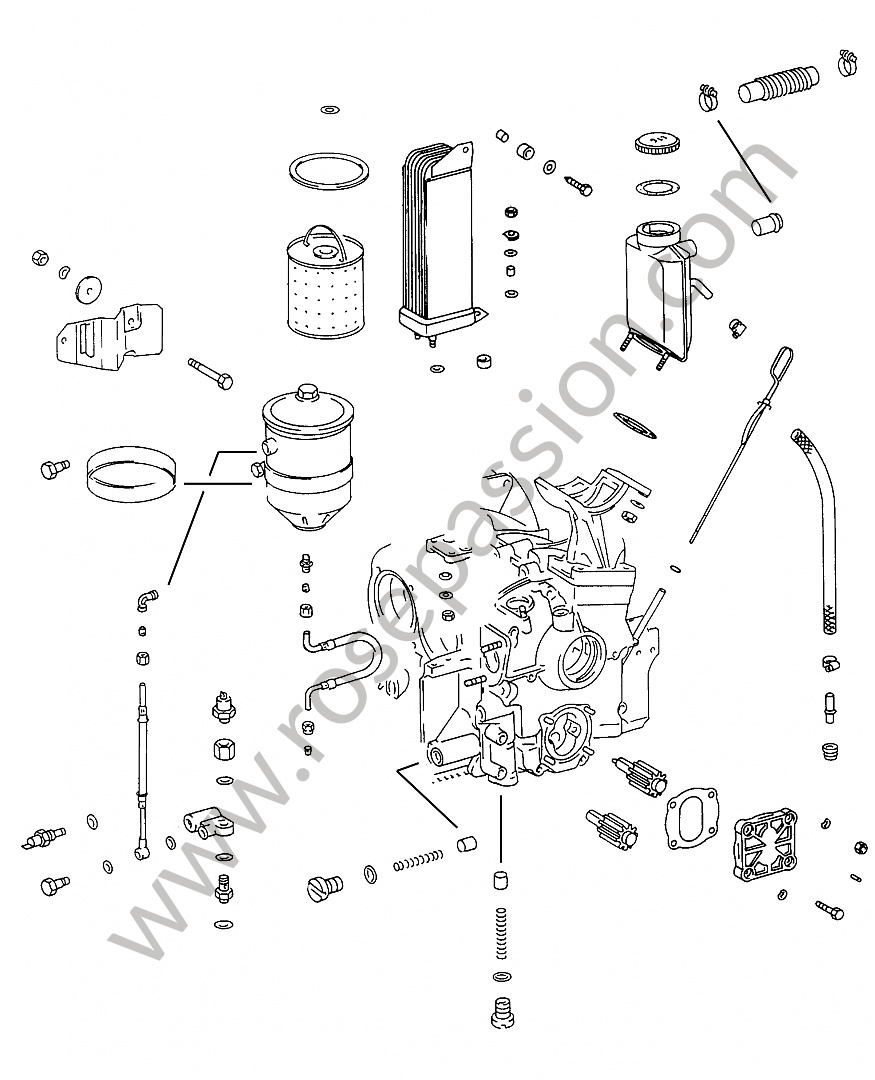 www.rosepassion.com